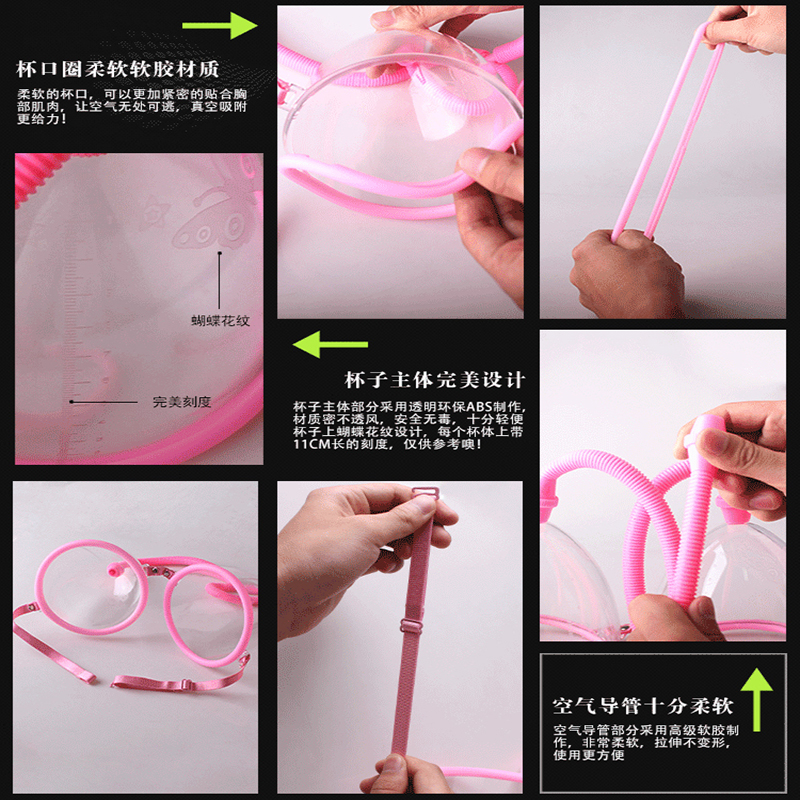 杯口圈柔软软胶材质

柔软的杯口，可以更加紧密的贴合胸部肌肉，让空气无处可逃，真空吸附更给力！

蝴蝶花纹

完美刻度

杯子主体完美设计

杯子主体部分采用透明环保ABS制作，材质密不透风，安全无毒，十分轻便杯子上蝴蝶花纹设计，每个杯体上带11CM长的刻度，仅供参考噢！

空气导管十分柔软

空气导管部分采用高级软胶制作，非常柔软，拉伸不变形，使用更方便